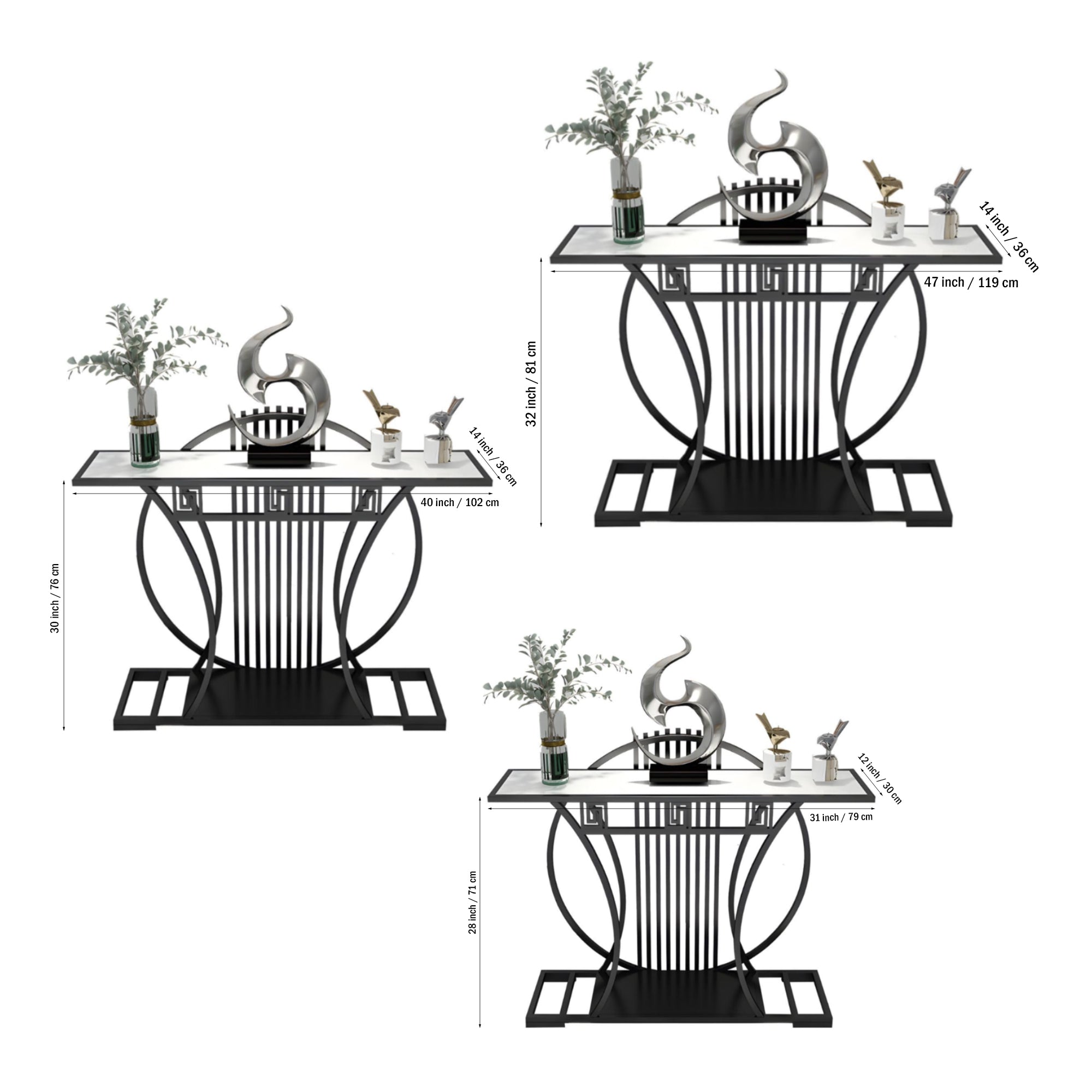 14 inch / 36 cm
47 inch / 119 cm
32 inch / 81 cm

14 inch / 36 cm
40 inch / 102 cm
30 inch / 76 cm

12 inch / 30 cm
31 inch / 79 cm
28 inch / 71 cm